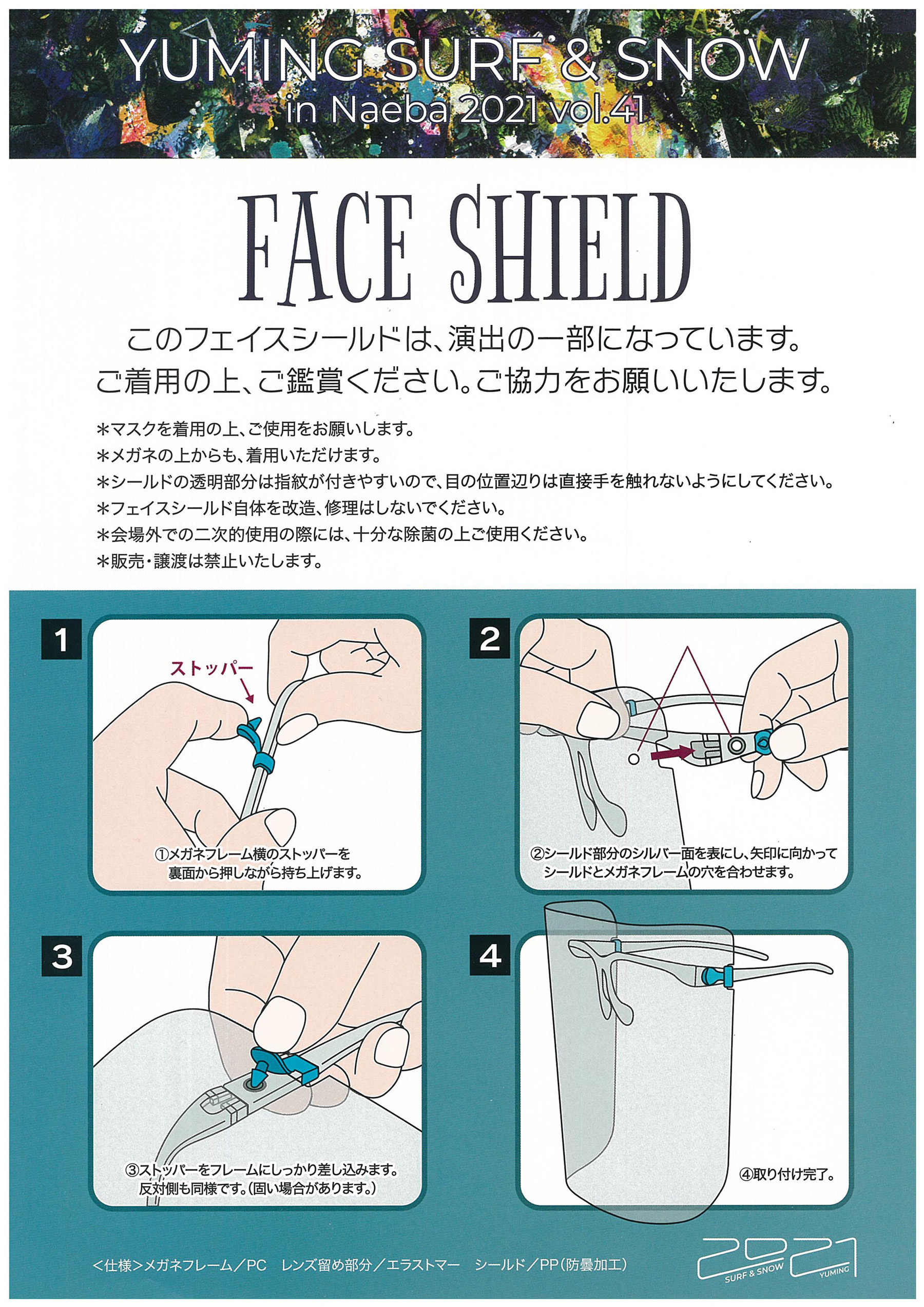 YUMING SURF & SNOW
in Naeba 2021 vol.41

FACE SHIELD

このフェイスシールドは、演出の一部になっています。
ご着用の上、ご鑑賞ください。ご協力をお願いいたします。

＊マスクを着用の上、ご使用をお願いします。
＊メガネの上からも、着用いただけます。
＊シールドの透明部分は指紋が付きやすいので、目の位置辺りは直接手を触れないようにしてください。
＊フェイスシールド自体を改造、修理はしないでください。
＊会場外での二次的使用の際には、十分な除菌の上ご使用ください。
＊販売・譲渡は禁止いたします。

1
ストッパー
①メガネフレーム横のストッパーを裏面から押しながら持ち上げます。

2
②シールド部分のシルバー面を表にし、矢印に向かってシールドとメガネフレームの穴を合わせます。

3
③ストッパーをフレームにしっかり差し込みます。反対側も同様です。(固い場合があります。)

4
④取り付け完了。

<仕様>メガネフレーム／PC　レンズ留め部分／エラストマー　シールド／PP(防曇加工)

2021
SURF & SNOW
YUMING